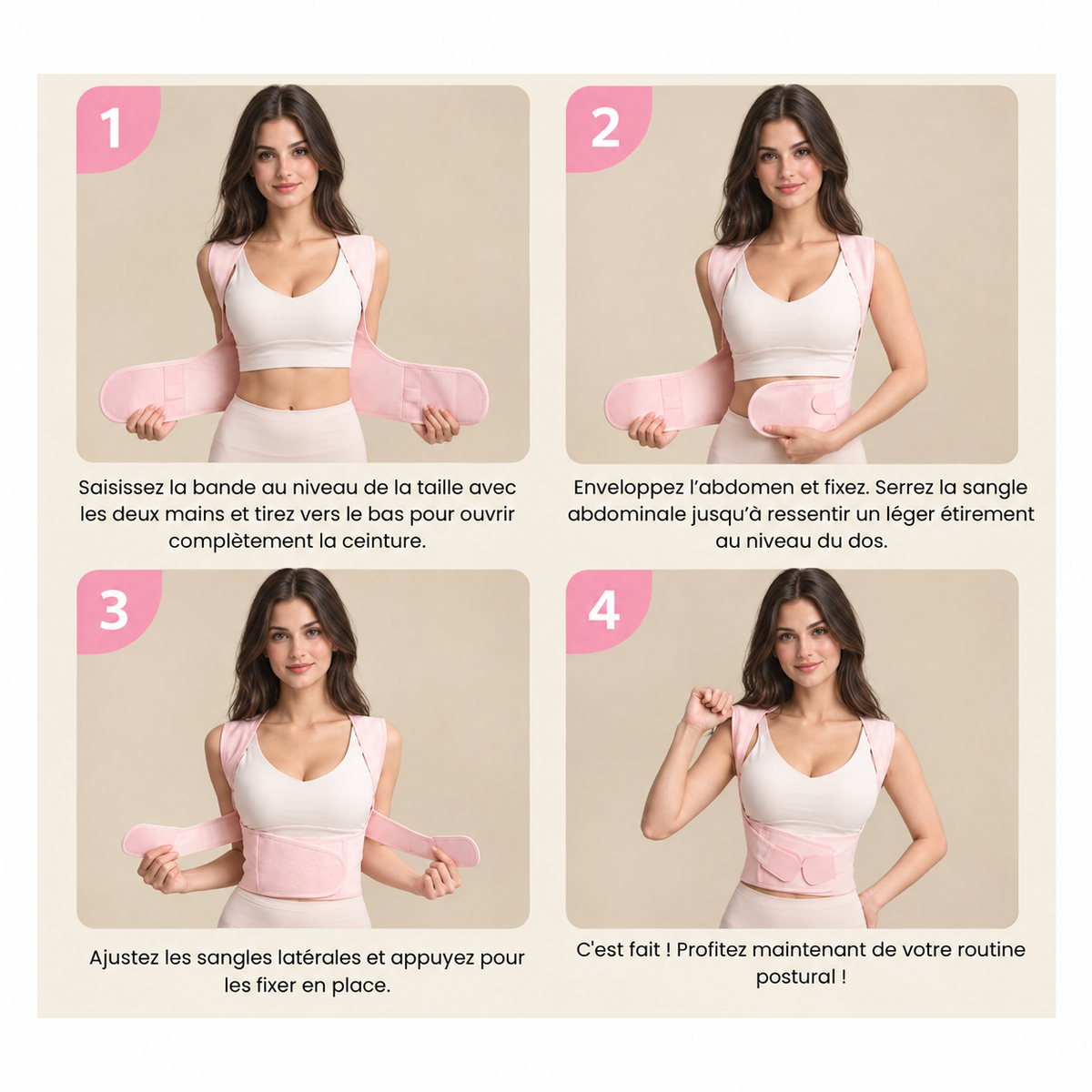 1

Saisissez la bande au niveau de la taille avec les deux mains et tirez vers le bas pour ouvrir complètement la ceinture.

2

Enveloppez l'abdomen et fixez. Serrez la sangle abdominale jusqu'à ressentir un léger étirement au niveau du dos.

3

Ajustez les sangles latérales et appuyez pour les fixer en place.

4

C'est fait ! Profitez maintenant de votre routine postural !